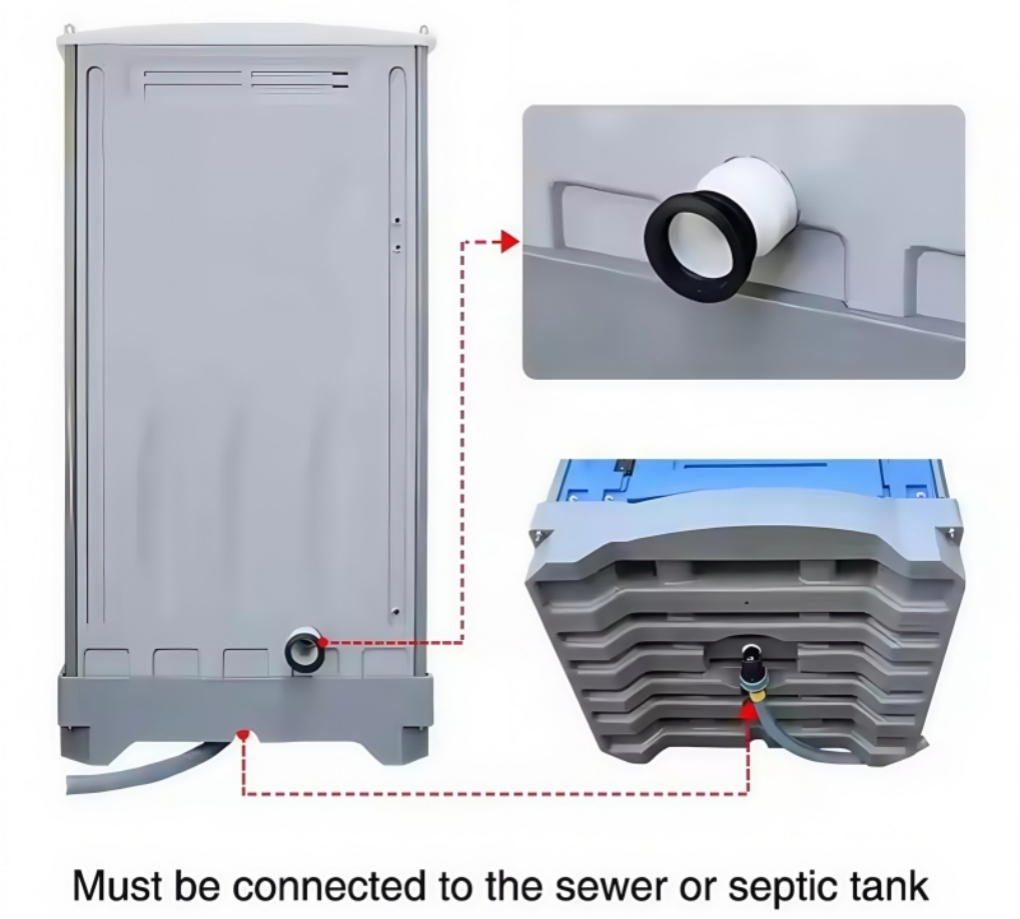 Must be connected to the sewer or septic tank