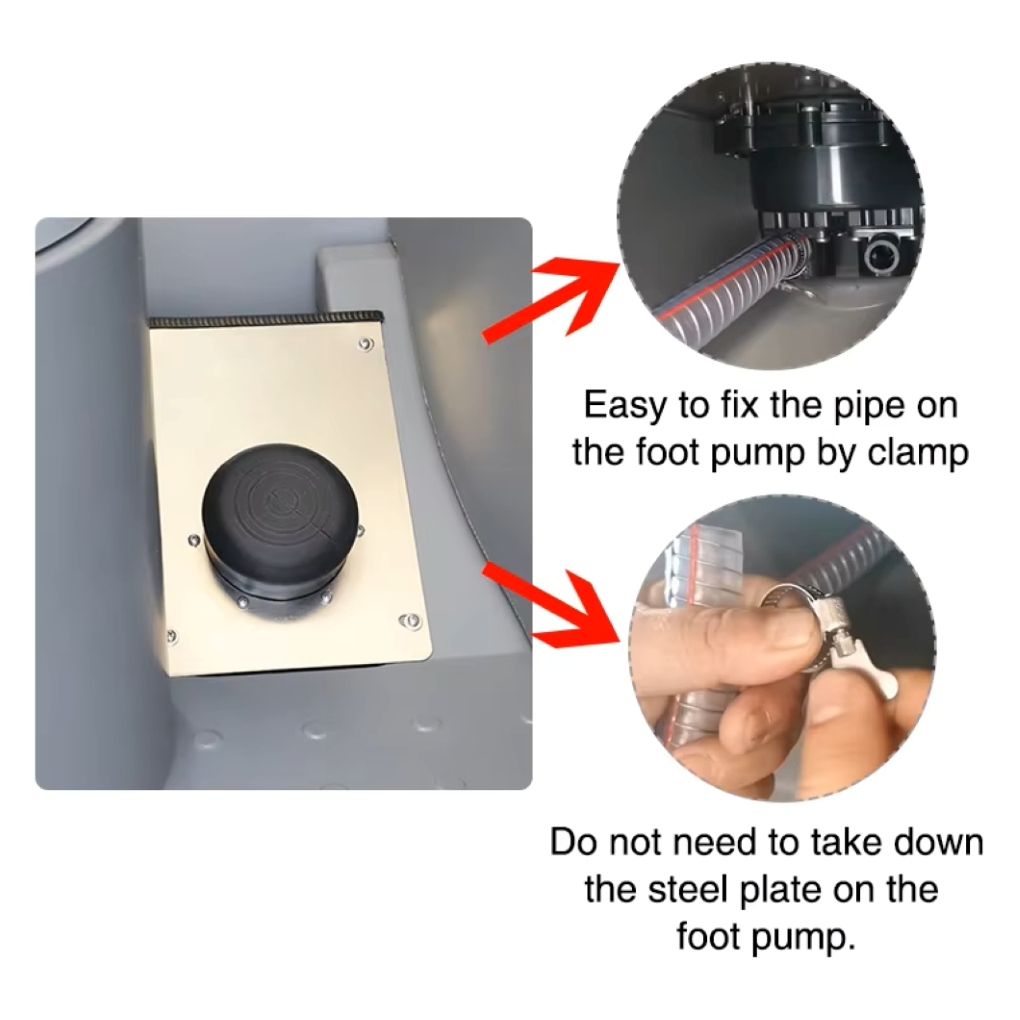 Easy to fix the pipe on the foot pump by clamp

Do not need to take down the steel plate on the foot pump.